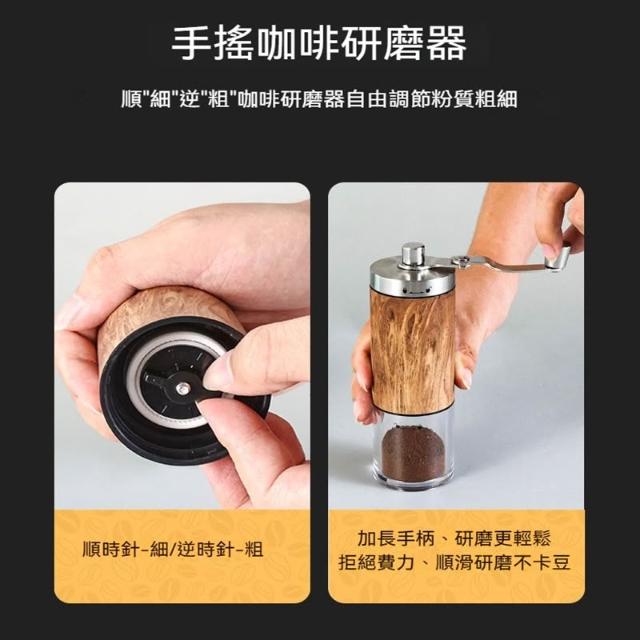 手搖咖啡研磨器

順"細"逆"粗"咖啡研磨器自由調節粉質粗細

順時針-細/逆時針-粗

加長手柄、研磨更輕鬆
拒絕費力、順滑研磨不卡豆