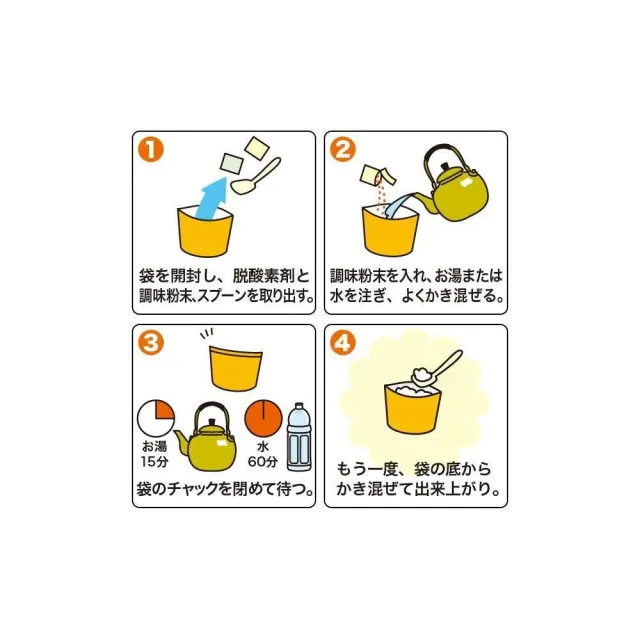 1
袋を開封し、脱酸素剤と調味粉末､スプーンを取り出す。

2
調味粉末を入れ､お湯または水を注ぎ、よくかき混ぜる。

3
お湯
15分
水
60分
袋のチャックを閉めて待つ。

4
もう一度、袋の底からかき混ぜて出来上がり。