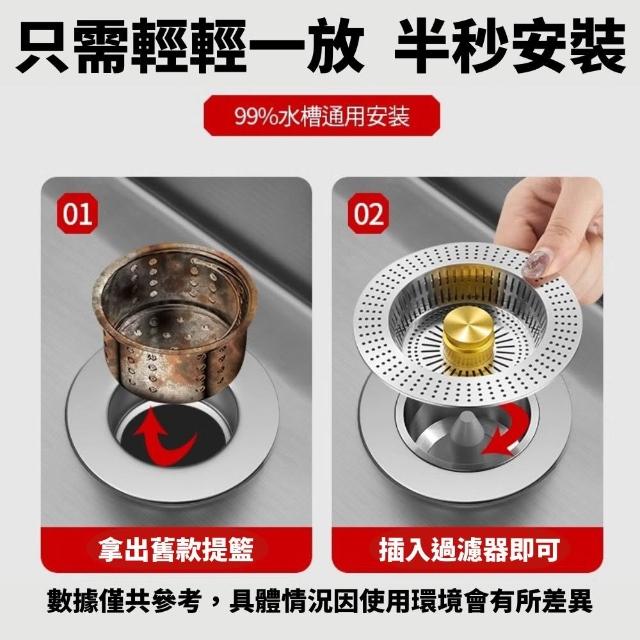 只需輕輕一放 半秒安裝

99%水槽通用安裝

01

拿出舊款提籃

02

插入過濾器即可

數據僅共參考，具體情況因使用環境會有所差異