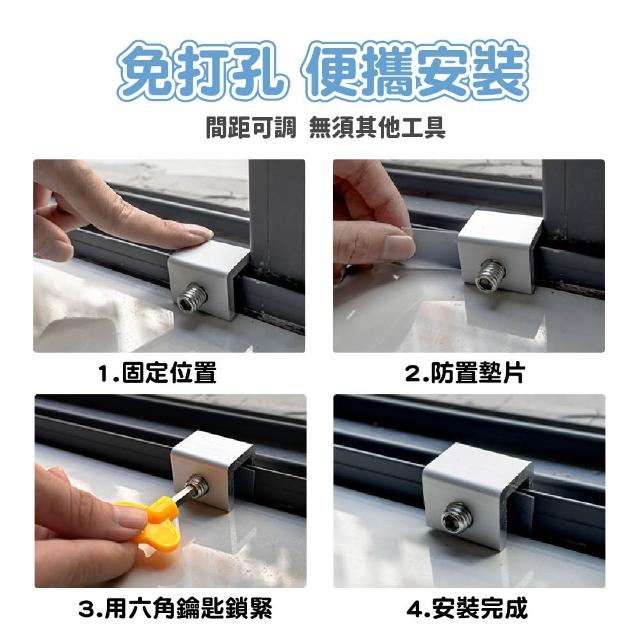 免打孔 便攜安裝

間距可調 無須其他工具

1.固定位置

2.防置墊片

3.用六角鑰匙鎖緊

4.安裝完成