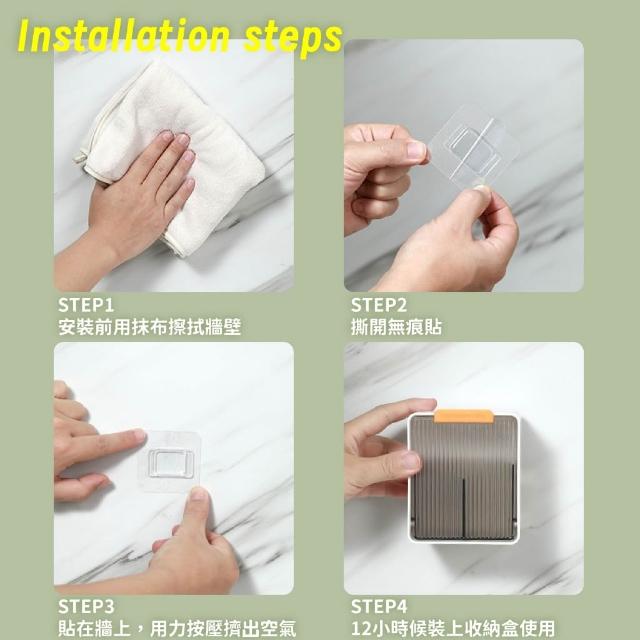 Installation steps

STEP1
安裝前用抹布擦拭牆壁

STEP2
撕開無痕貼

STEP3
貼在牆上，用力按壓擠出空氣

STEP4
12小時候裝上收納盒使用