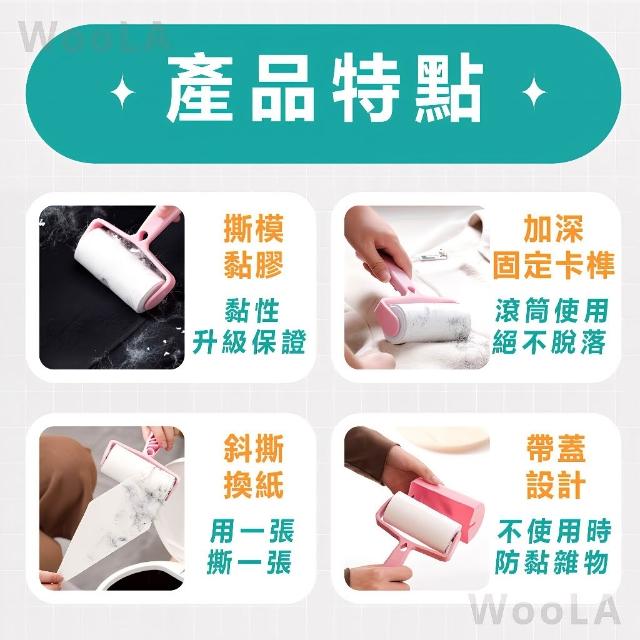 WooLA

產品特點

撕模
黏膠

黏性
升級保證

加深
固定卡榫

滾筒使用
絕不脫落

斜撕
換紙

用一張
撕一張

帶蓋
設計

不使用時
防黏雜物

WooLA