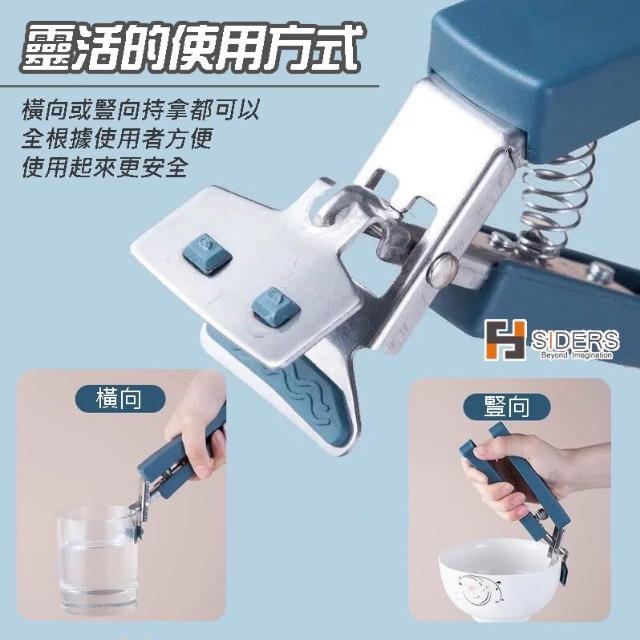 靈活的使用方式

橫向或豎向持拿都可以
全根據使用者方便
使用起來更安全

SIDERS
Beyond Imagination

橫向

豎向