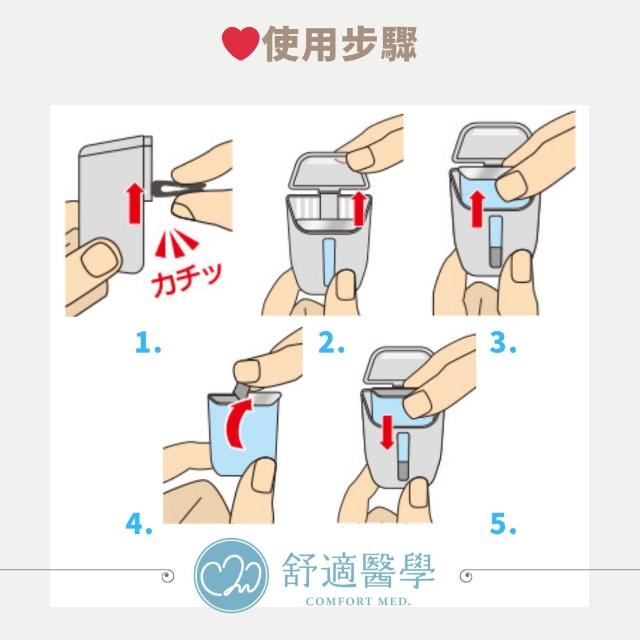 使用步驟

カチッ

1.

2.

3.

4.

5.

舒適醫學
COMFORT MED.