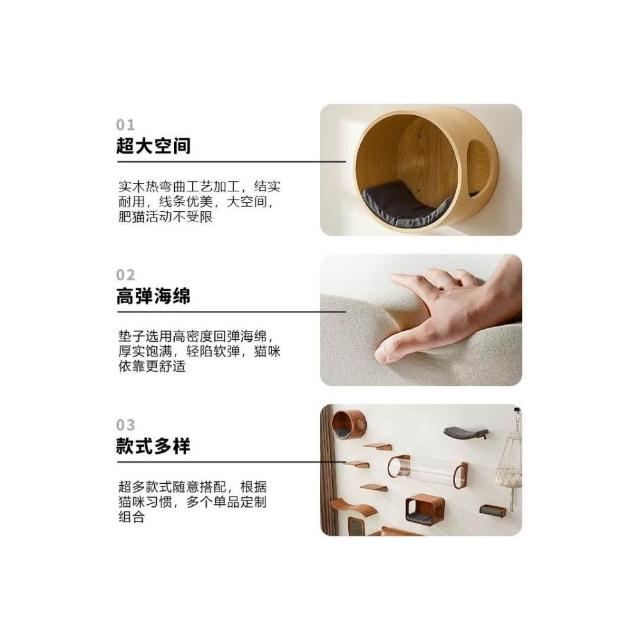 01
超大空间

实木热弯曲工艺加工，结实耐用，线条优美，大空间，肥猫活动不受限

02
高弹海绵

垫子选用高密度回弹海绵，厚实饱满，轻陷软弹，猫咪依靠更舒适

03
款式多样

超多款式随意搭配，根据猫咪习惯，多个单品定制组合