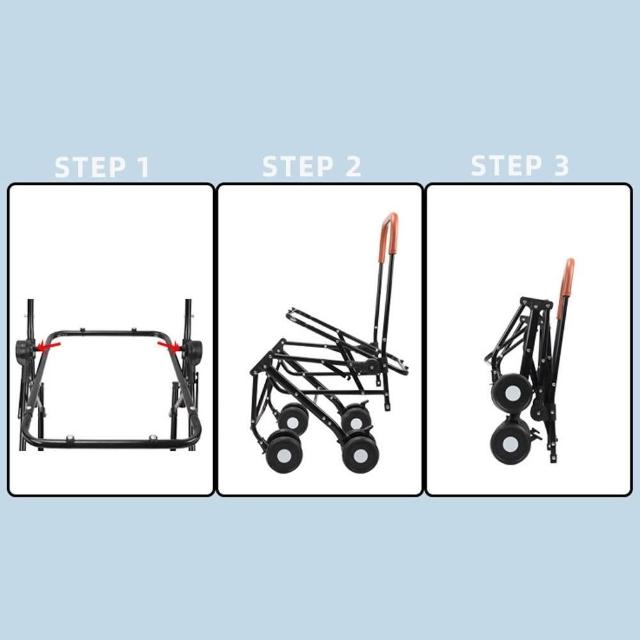 STEP 1

STEP 2

STEP 3