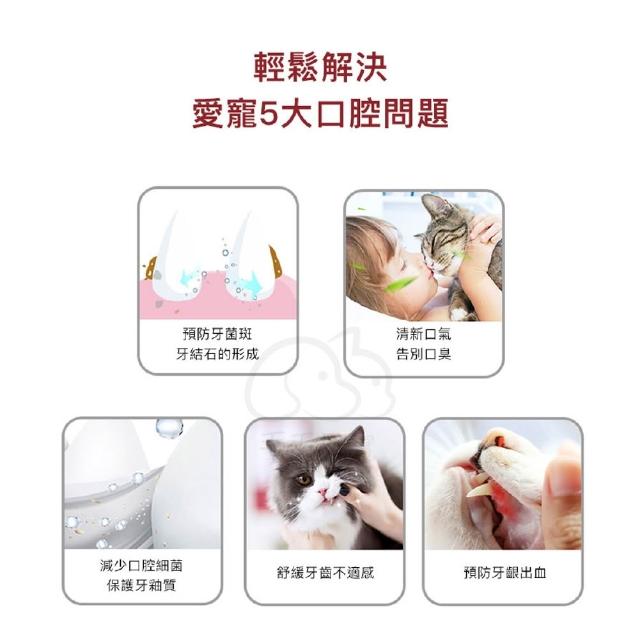 輕鬆解決
愛寵5大口腔問題

預防牙菌斑
牙結石的形成

清新口氣
告別口臭

減少口腔細菌
保護牙釉質

舒緩牙齒不適感

預防牙齦出血