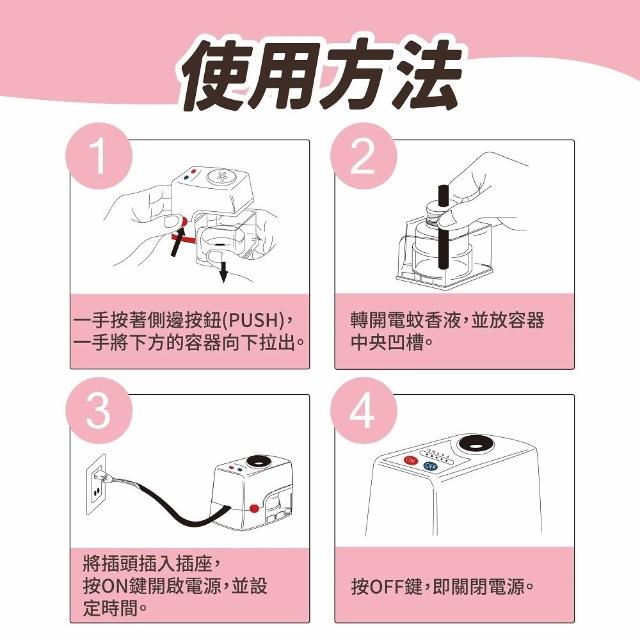 使用方法

1

一手按著側邊按鈕(PUSH)，一手將下方的容器向下拉出。

2

轉開電蚊香液，並放容器中央凹槽。

3

將插頭插入插座，按ON鍵開啟電源，並設定時間。

4

ON OFF

按OFF鍵，即關閉電源。