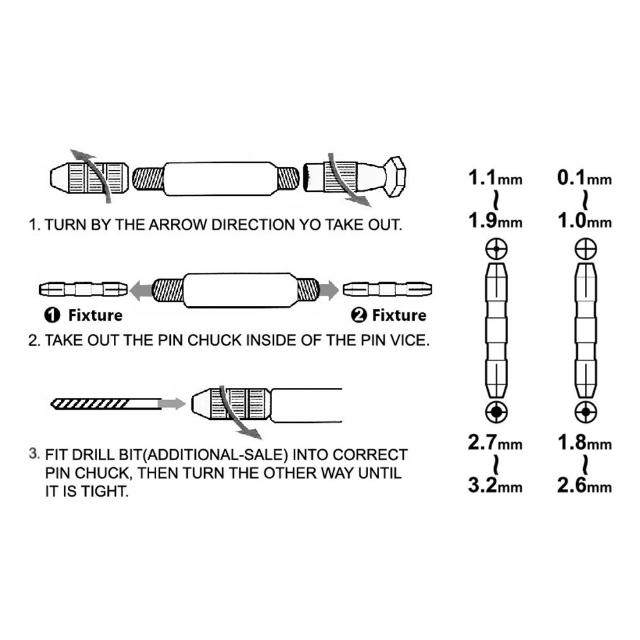 1. TURN BY THE ARROW DIRECTION YO TAKE OUT.

❶ Fixture

❷ Fixture

2. TAKE OUT THE PIN CHUCK INSIDE OF THE PIN VICE.

3. FIT DRILL BIT(ADDITIONAL-SALE) INTO CORRECT PIN CHUCK, THEN TURN THE OTHER WAY UNTIL IT IS TIGHT.

1.1mm ~ 1.9mm

2.7mm ~ 3.2mm

0.1mm ~ 1.0mm

1.8mm ~ 2.6mm