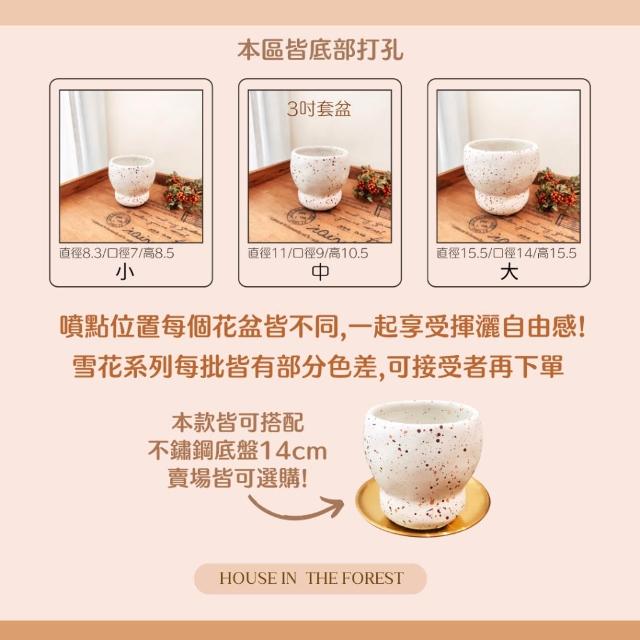 本區皆底部打孔

直徑8.3/口徑7/高8.5
小

3吋套盆

直徑11/口徑9/高10.5
中

直徑15.5/口徑14/高15.5
大

噴點位置每個花盆皆不同,一起享受揮灑自由感!
雪花系列每批皆有部分色差,可接受者再下單

本款皆可搭配
不鏽鋼底盤14cm
賣場皆可選購!

HOUSE IN THE FOREST