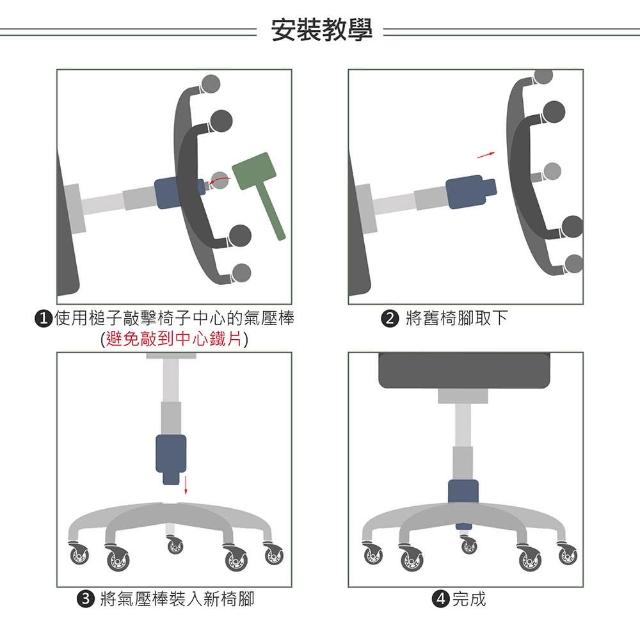 安裝教學

❶使用槌子敲擊椅子中心的氣壓棒
(避免敲到中心鐵片)

❷ 將舊椅腳取下

❸ 將氣壓棒裝入新椅腳

❹完成