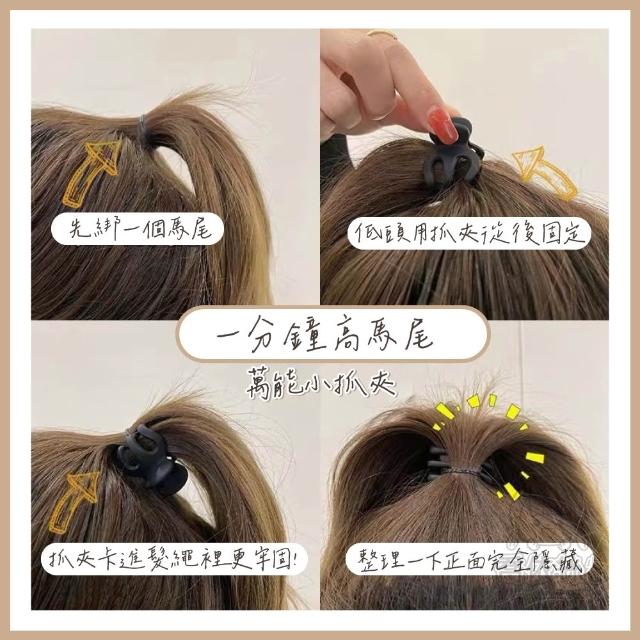 先綁一個馬尾

低頭用抓夾從後固定

一分鐘高馬尾

萬能小抓夾

抓夾卡進髮繩裡更牢固!

整理一下正面完全隱藏