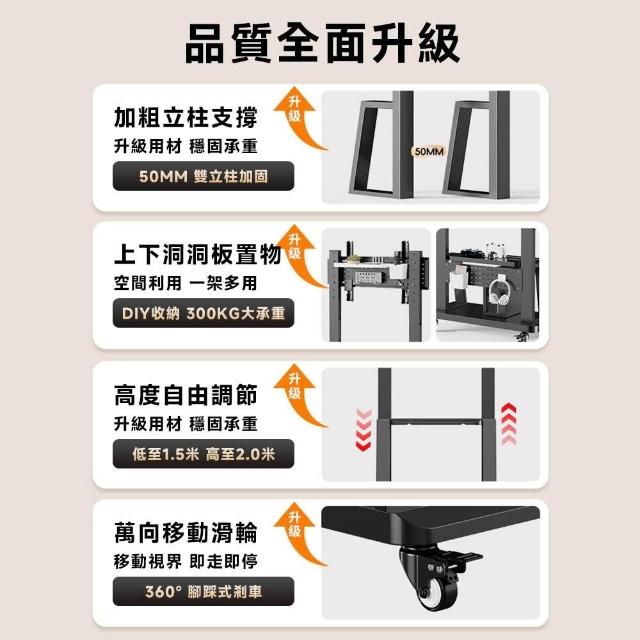 品質全面升級

加粗立柱支撐
升級用材 穩固承重
50MM 雙立柱加固
升級
50MM

上下洞洞板置物
空間利用 一架多用
DIY收納 300KG大承重
升級

高度自由調節
升級用材 穩固承重
低至1.5米 高至2.0米
升級

萬向移動滑輪
移動視界 即走即停
360° 腳踩式剎車
升級