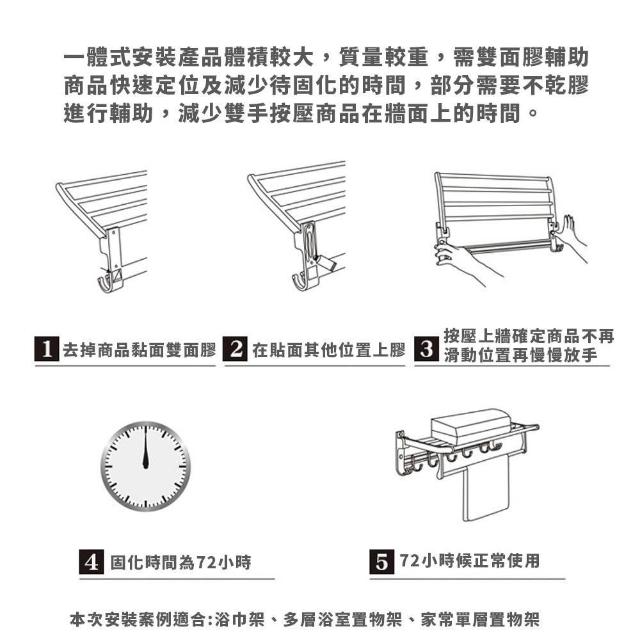 一體式安裝產品體積較大，質量較重，需雙面膠輔助商品快速定位及減少待固化的時間，部分需要不乾膠進行輔助，減少雙手按壓商品在牆面上的時間。

1 去掉商品黏面雙面膠

2 在貼面其他位置上膠

3 按壓上牆確定商品不再滑動位置再慢慢放手

4 固化時間為72小時

5 72小時候正常使用

本次安裝案例適合:浴巾架、多層浴室置物架、家常單層置物架