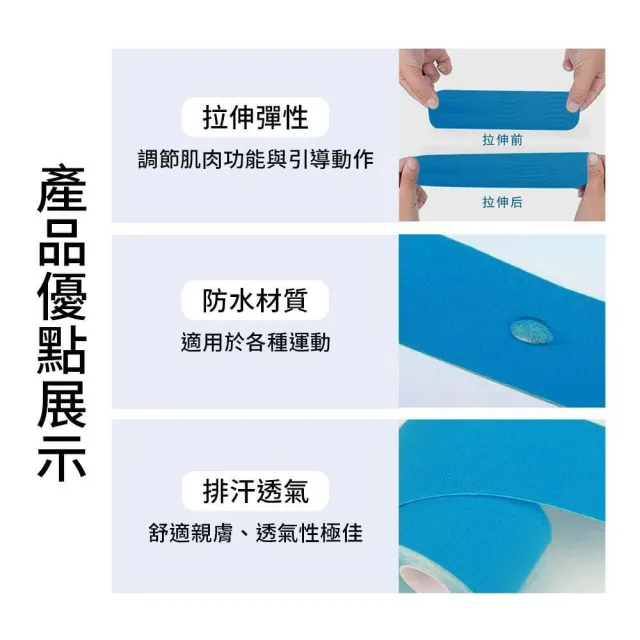 產品優點展示

拉伸彈性
調節肌肉功能與引導動作

拉伸前
拉伸后

防水材質
適用於各種運動

排汗透氣
舒適親膚、透氣性極佳