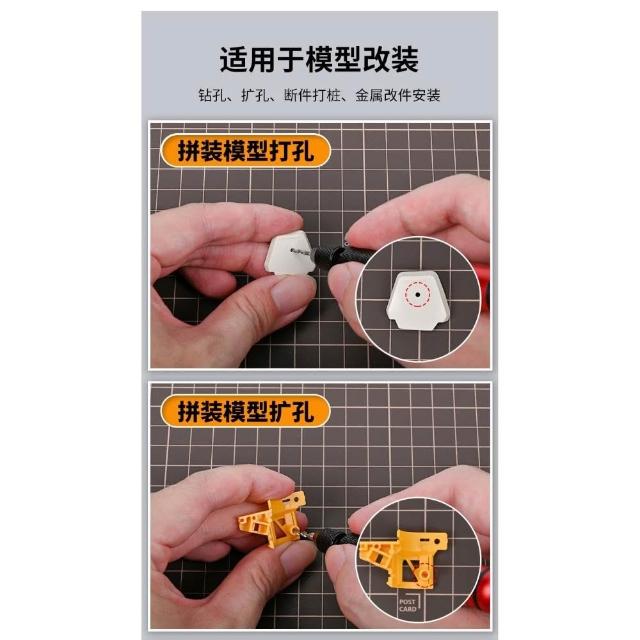 适用于模型改装

钻孔、扩孔、断件打桩、金属改件安装

拼装模型打孔

拼装模型扩孔

POST CARD