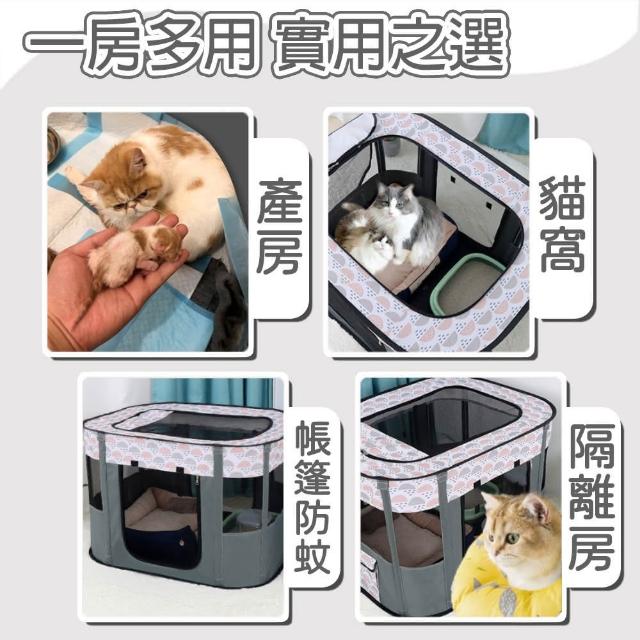 一房多用 實用之選

產房

貓窩

帳篷防蚊

隔離房