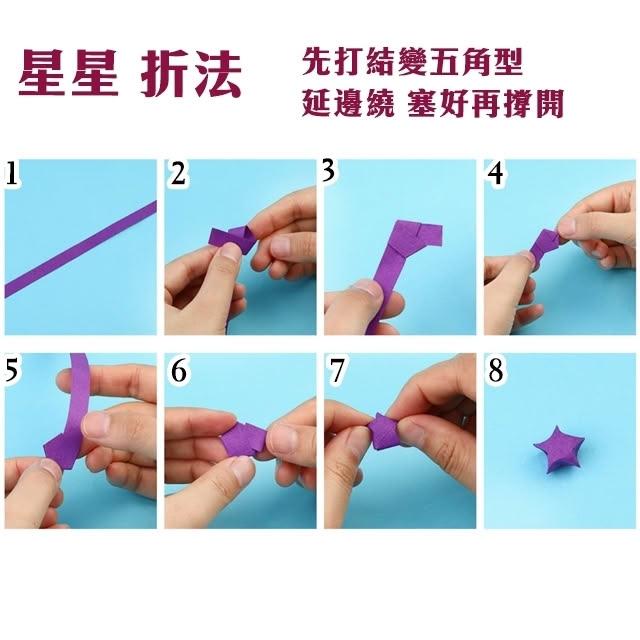 星星 折法

先打結變五角型
延邊繞 塞好再撐開

1

2

3

4

5

6

7

8