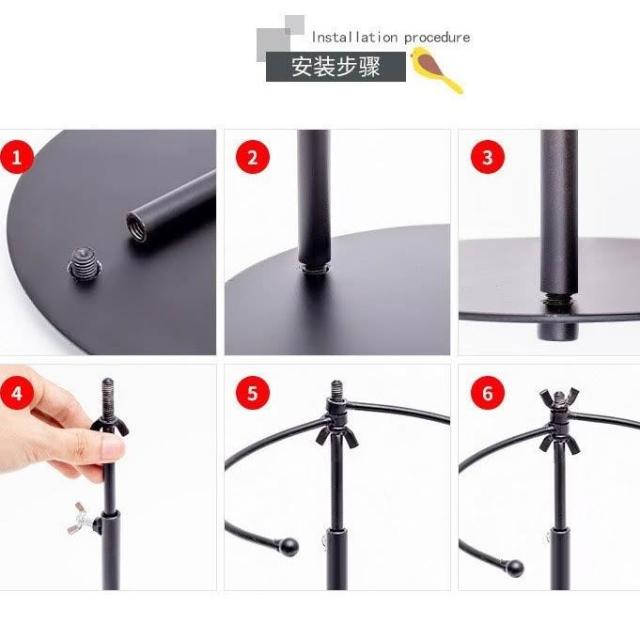 Installation procedure
安装步骤

1
2
3
4
5
6