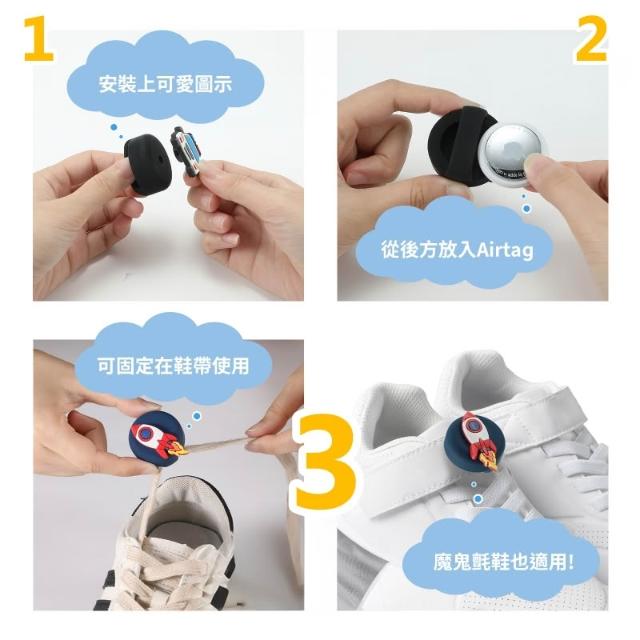 1

安裝上可愛圖示

2

從後方放入Airtag

可固定在鞋帶使用

3

魔鬼氈鞋也適用!