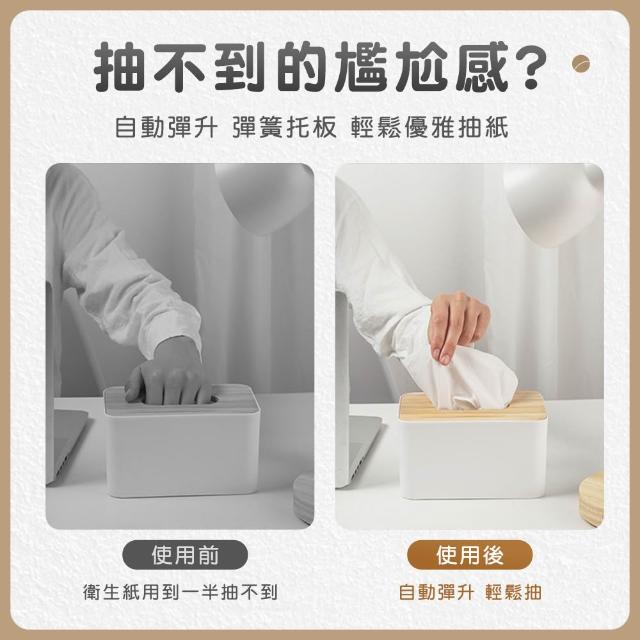 抽不到的尷尬感?

自動彈升 彈簧托板 輕鬆優雅抽紙

使用前

衛生紙用到一半抽不到

使用後

自動彈升 輕鬆抽