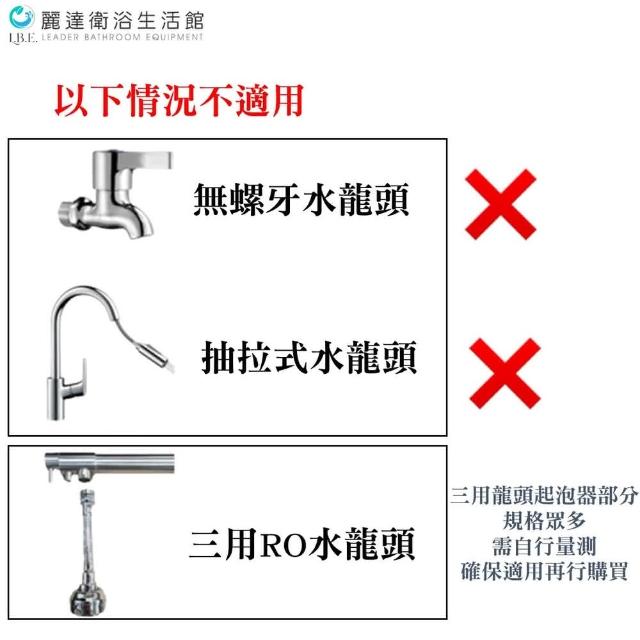 麗達衛浴生活館
L.B.E. LEADER BATHROOM EQUIPMENT

以下情況不適用

無螺牙水龍頭

抽拉式水龍頭

三用RO水龍頭

三用龍頭起泡器部分
規格眾多
需自行量測
確保適用再行購買