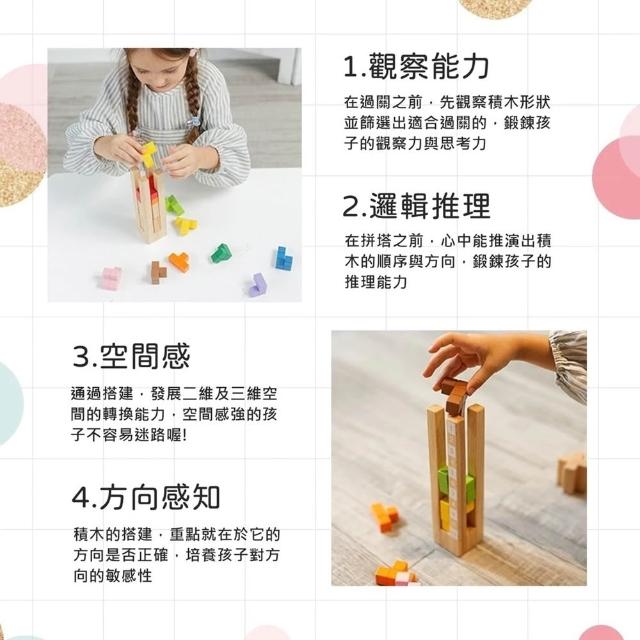 1.觀察能力

在過關之前，先觀察積木形狀並篩選出適合過關的，鍛鍊孩子的觀察力與思考力

2.邏輯推理

在拼塔之前，心中能推演出積木的順序與方向，鍛鍊孩子的推理能力

3.空間感

通過搭建，發展二維及三維空間的轉換能力，空間感強的孩子不容易迷路喔!

4.方向感知

積木的搭建，重點就在於它的方向是否正確，培養孩子對方向的敏感性