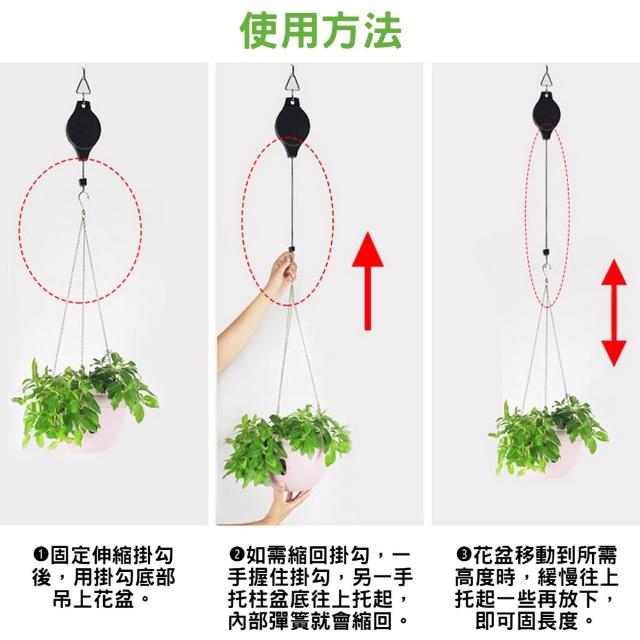 使用方法

❶固定伸縮掛勾後，用掛勾底部吊上花盆。

❷如需縮回掛勾，一手握住掛勾，另一手托柱盆底往上托起，內部彈簧就會縮回。

❸花盆移動到所需高度時，緩慢往上托起一些再放下，即可固長度。