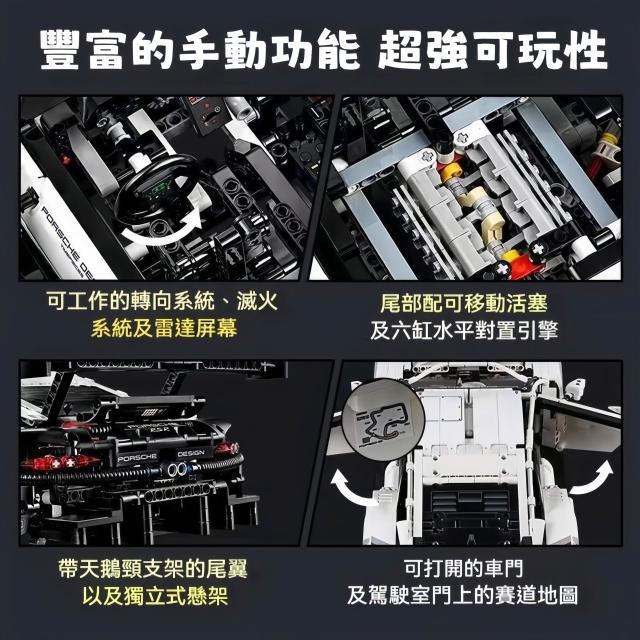 豐富的手動功能 超強可玩性

PORSCHE DESIGN

可工作的轉向系統、滅火系統及雷達屏幕

尾部配可移動活塞及六缸水平對置引擎

PORSCHE DESIGN

帶天鵝頸支架的尾翼以及獨立式懸架

可打開的車門及駕駛室門上的賽道地圖