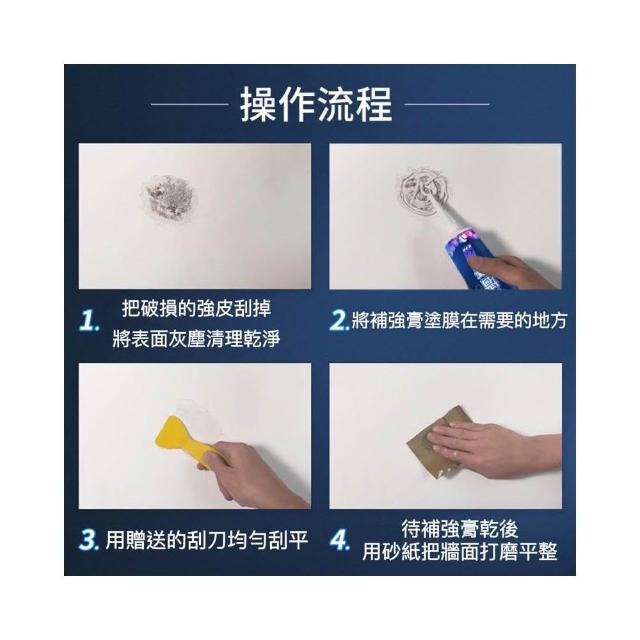 操作流程

1. 把破損的強皮刮掉
將表面灰塵清理乾淨

2. 將補強膏塗膜在需要的地方

3. 用贈送的刮刀均勻刮平

4. 待補強膏乾後
用砂紙把牆面打磨平整