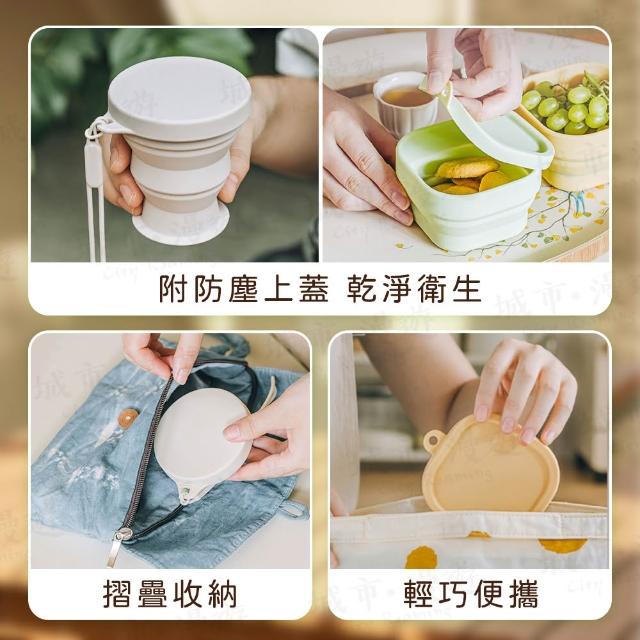 附防塵上蓋 乾淨衛生

摺疊收納

輕巧便攜