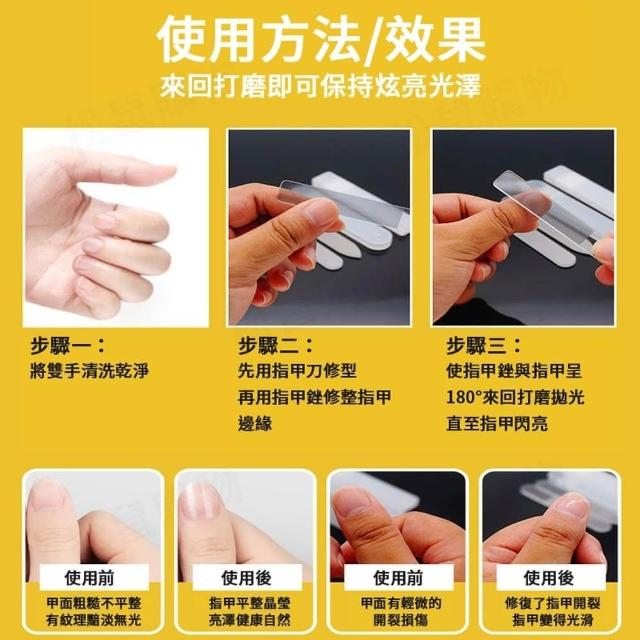 使用方法/效果

來回打磨即可保持炫亮光澤

步驟一：
將雙手清洗乾淨

步驟二：
先用指甲刀修型
再用指甲銼修整指甲邊緣

步驟三：
使指甲銼與指甲呈180°來回打磨拋光
直至指甲閃亮

使用前
甲面粗糙不平整
有紋理黯淡無光

使用後
指甲平整晶瑩
亮澤健康自然

使用前
甲面有輕微的
開裂損傷

使用後
修復了指甲開裂
指甲變得光滑