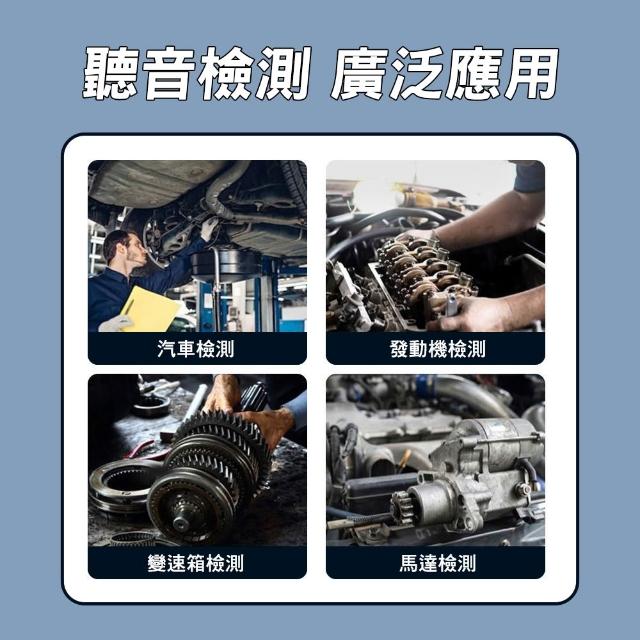 聽音檢測 廣泛應用

汽車檢測

發動機檢測

變速箱檢測

馬達檢測