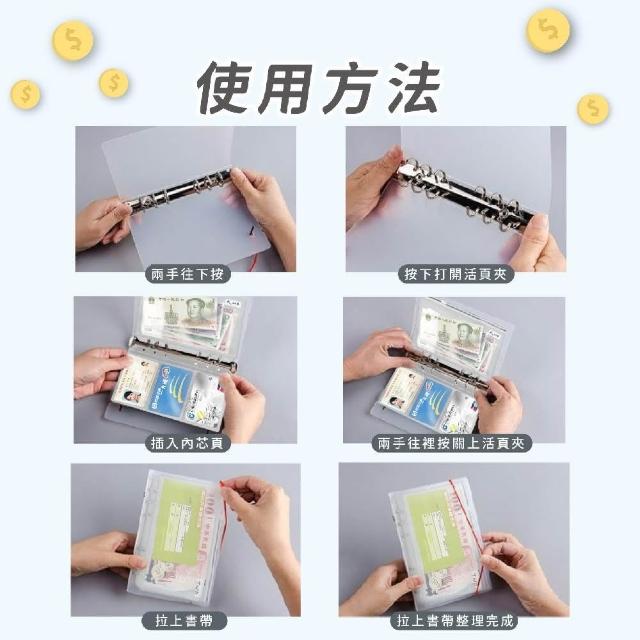 使用方法

兩手往下按

按下打開活頁夾

插入內芯頁

兩手往裡按關上活頁夾

拉上書帶

拉上書帶整理完成