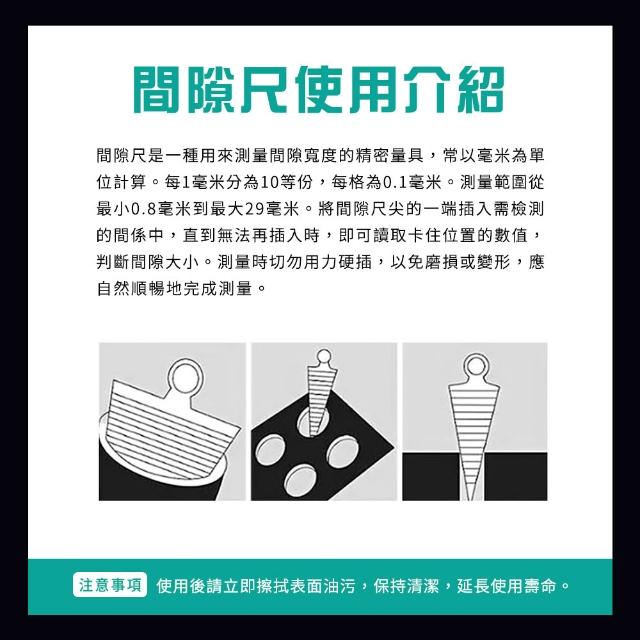 間隙尺使用介紹

間隙尺是一種用來測量間隙寬度的精密量具，常以毫米為單位計算。每1毫米分為10等份，每格為0.1毫米。測量範圍從最小0.8毫米到最大29毫米。將間隙尺尖的一端插入需檢測的間係中，直到無法再插入時，即可讀取卡住位置的數值，判斷間隙大小。測量時切勿用力硬插，以免磨損或變形，應自然順暢地完成測量。

注意事項 使用後請立即擦拭表面油污，保持清潔，延長使用壽命。