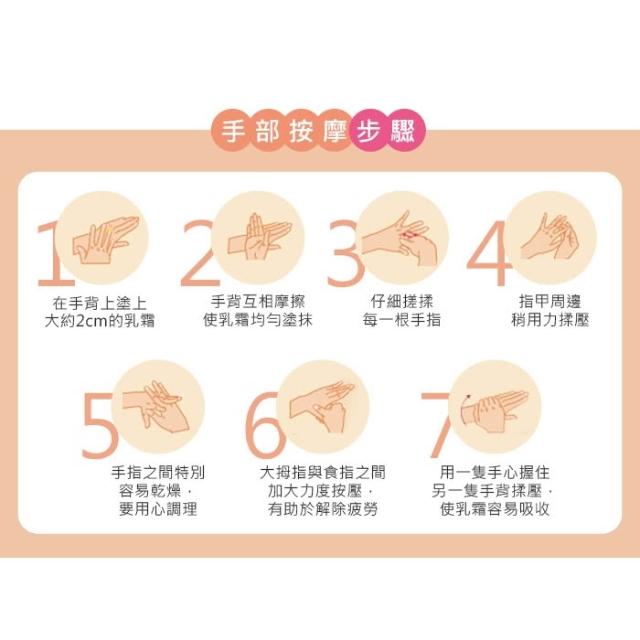 手部按摩步驟

1
在手背上塗上
大約2cm的乳霜

2
手背互相摩擦
使乳霜均勻塗抹

3
仔細搓揉
每一根手指

4
指甲周邊
稍用力揉壓

5
手指之間特別
容易乾燥，
要用心調理

6
大拇指與食指之間
加大力度按壓，
有助於解除疲勞

7
用一隻手心握住
另一隻手背揉壓，
使乳霜容易吸收