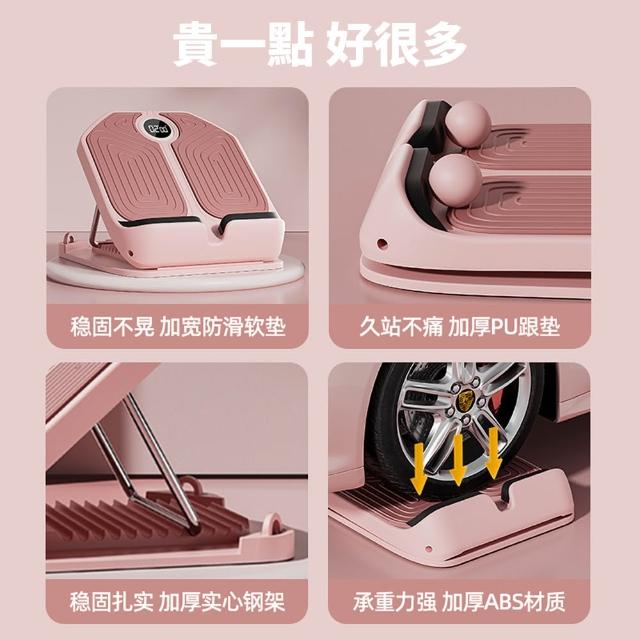 貴一點 好很多

02:00

稳固不晃 加宽防滑软垫

久站不痛 加厚PU跟垫

稳固扎实 加厚实心钢架

承重力强 加厚ABS材质