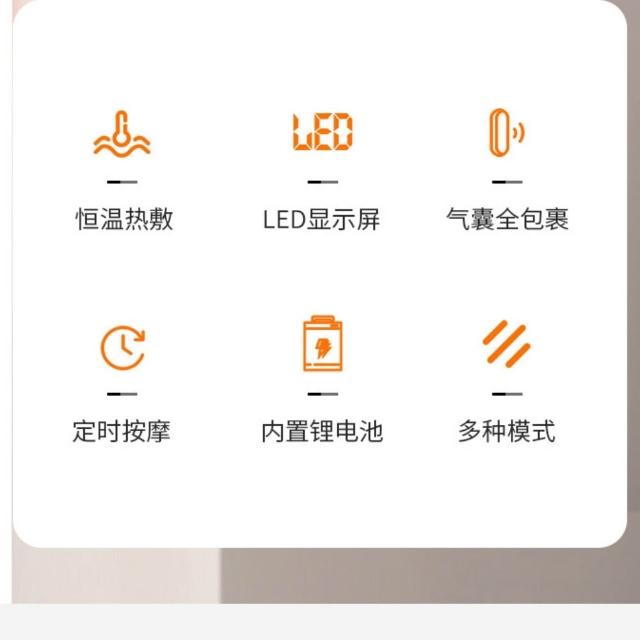 LED

恒温热敷

LED显示屏

气囊全包裹

定时按摩

内置锂电池

多种模式