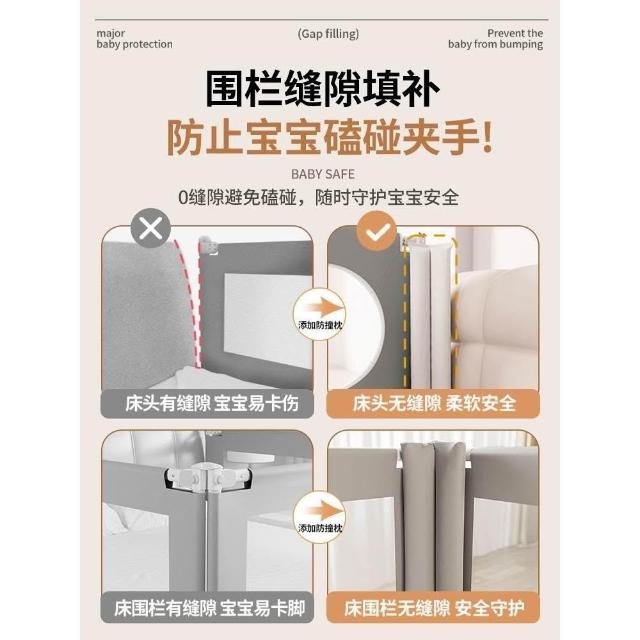 major baby protection

(Gap filling)

Prevent the baby from bumping

围栏缝隙填补

防止宝宝磕碰夹手!

BABY SAFE

0缝隙避免磕碰，随时守护宝宝安全

添加防撞枕

床头有缝隙 宝宝易卡伤

床头无缝隙 柔软安全

添加防撞枕

床围栏有缝隙 宝宝易卡脚

床围栏无缝隙 安全守护