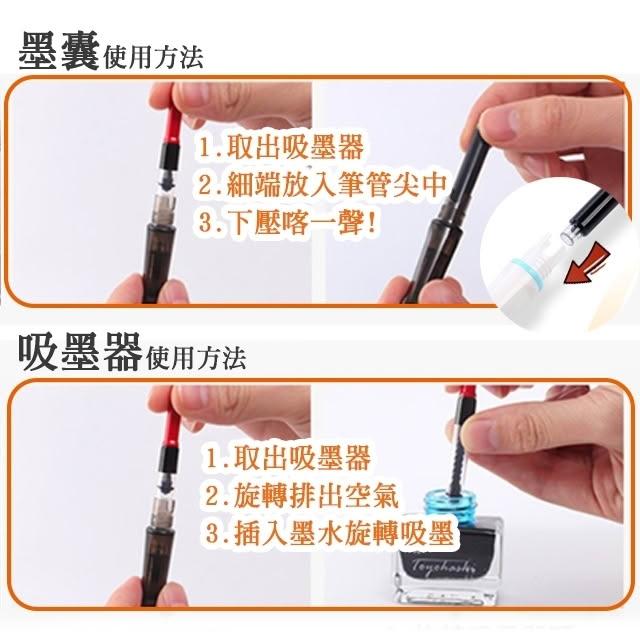 墨囊使用方法

1.取出吸墨器
2.細端放入筆管尖中
3.下壓喀一聲!

吸墨器使用方法

1.取出吸墨器
2.旋轉排出空氣
3.插入墨水旋轉吸墨

Toyohashi