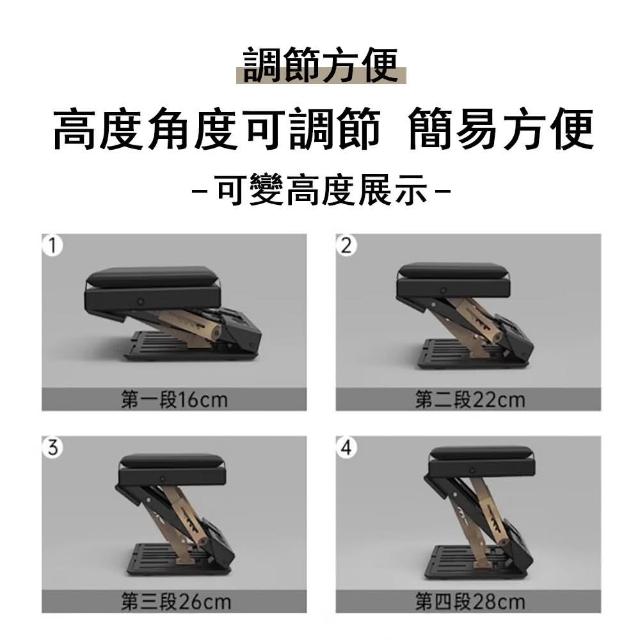 調節方便

高度角度可調節 簡易方便

-可變高度展示-

1

第一段16cm

2

第二段22cm

3

第三段26cm

4

第四段28cm