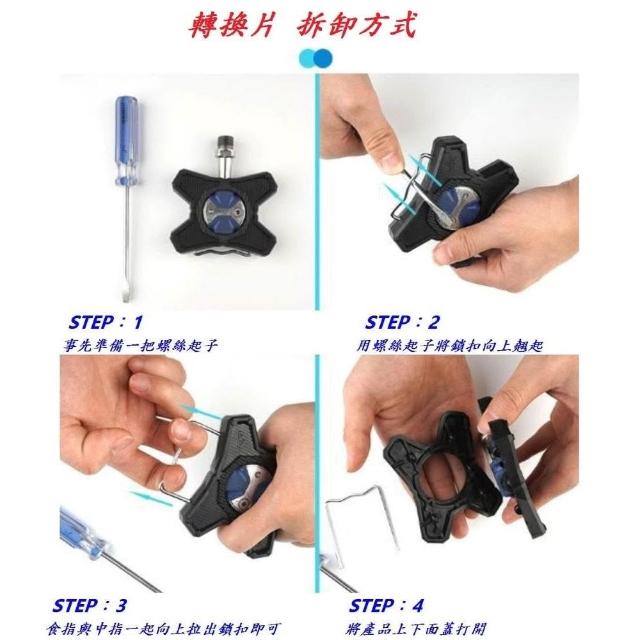 轉換片 拆卸方式

STEP：1
事先準備一把螺絲起子

STEP：2
用螺絲起子將鎖扣向上翹起

STEP：3
食指與中指一起向上拉出鎖扣即可

STEP：4
將產品上下面蓋打開