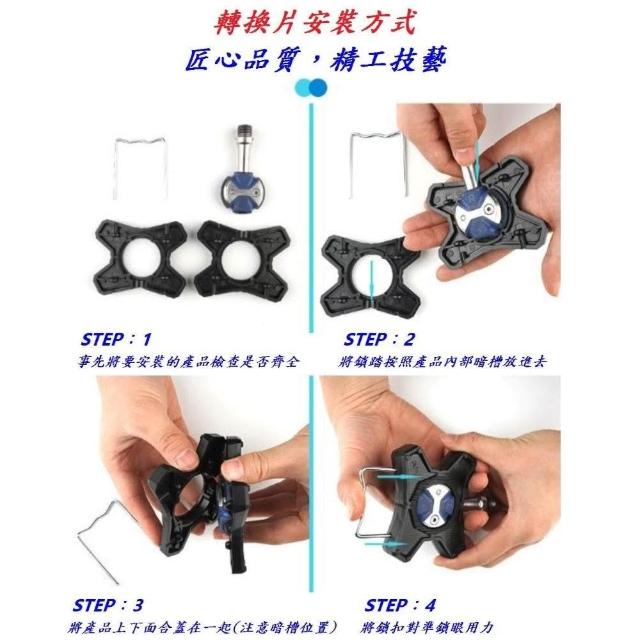 轉換片安裝方式
匠心品質，精工技藝

STEP：1
事先將要安裝的產品檢查是否齊全

STEP：2
將鎖踏按照產品內部暗槽放進去

STEP：3
將產品上下面合蓋在一起(注意暗槽位置)

STEP：4
將鎖扣對準鎖眼用力