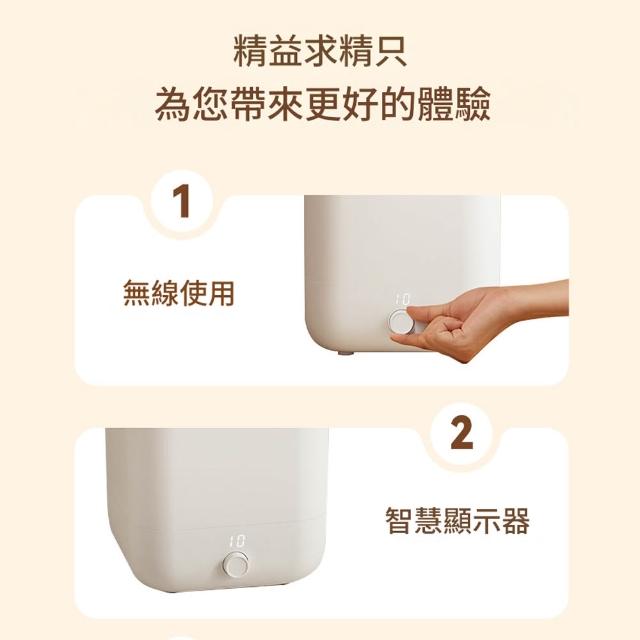 精益求精只
為您帶來更好的體驗

1

無線使用

10

2

智慧顯示器

10