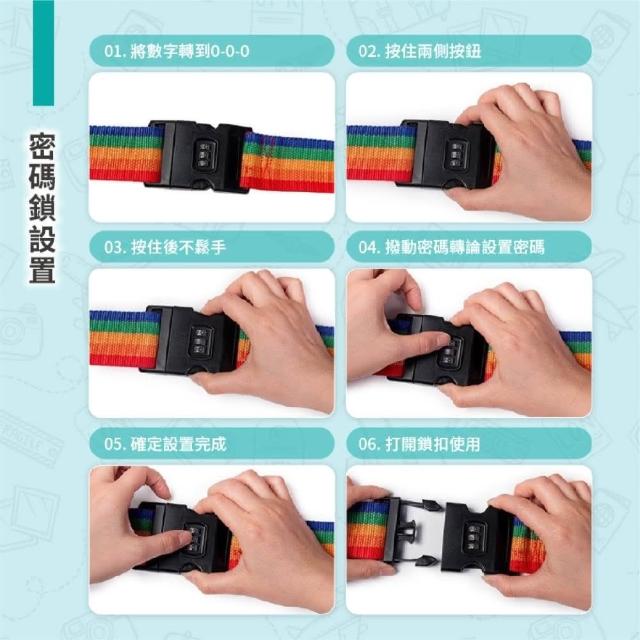 密碼鎖設置

01. 將數字轉到0-0-0

02. 按住兩側按鈕

03. 按住後不鬆手

04. 撥動密碼轉論設置密碼

05. 確定設置完成

06. 打開鎖扣使用