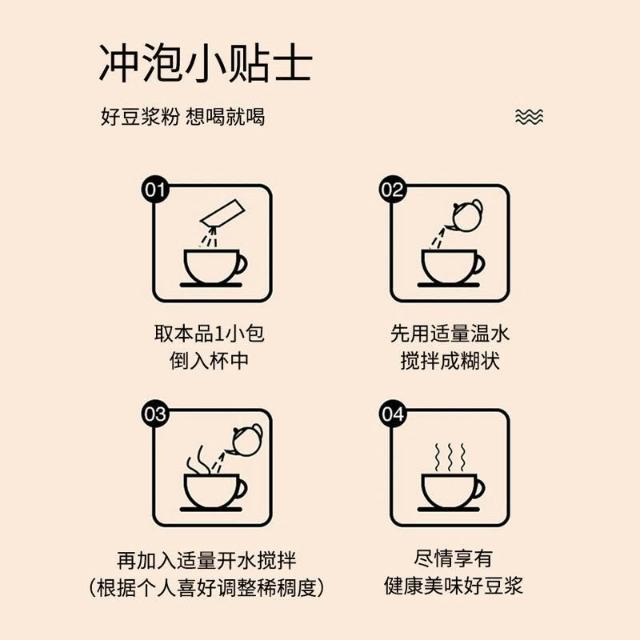 冲泡小贴士

好豆浆粉 想喝就喝

01

取本品1小包
倒入杯中

02

先用适量温水
搅拌成糊状

03

再加入适量开水搅拌
(根据个人喜好调整稀稠度)

04

尽情享有
健康美味好豆浆