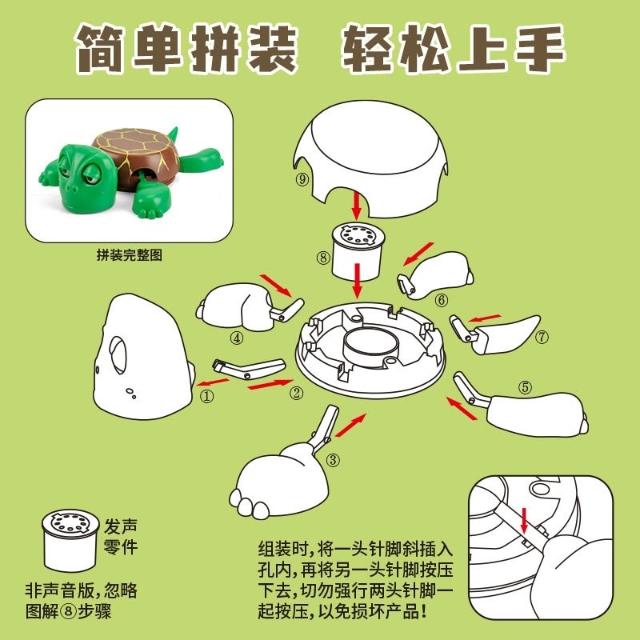 简单拼装 轻松上手

拼装完整图

⑨
⑧
⑥
④
⑦
①
②
⑤
③

发声零件

非声音版，忽略图解⑧步骤

组装时，将一头针脚斜插入孔内，再将另一头针脚按压下去，切勿强行两头针脚一起按压，以免损坏产品！