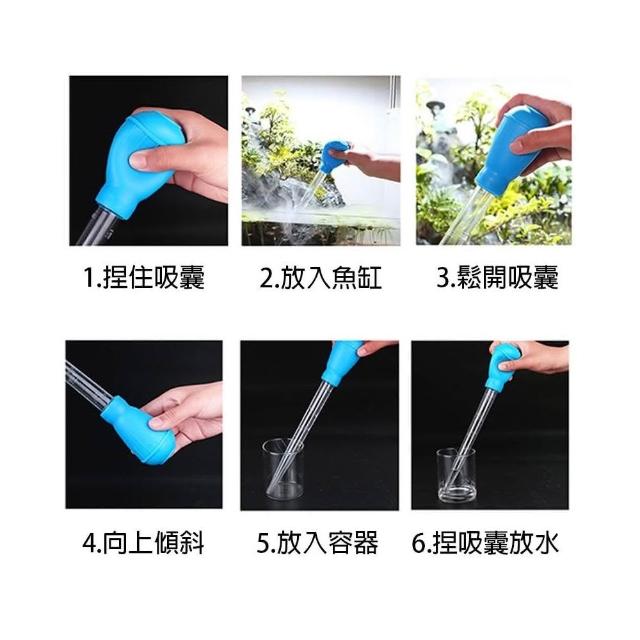 1.捏住吸囊
2.放入魚缸
3.鬆開吸囊

4.向上傾斜
5.放入容器
6.捏吸囊放水