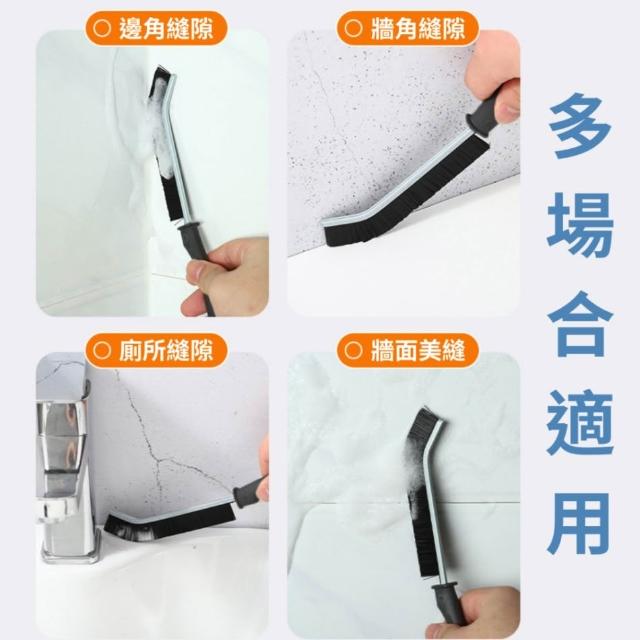 ○ 邊角縫隙

○ 牆角縫隙

○ 廁所縫隙

○ 牆面美縫

多場合適用