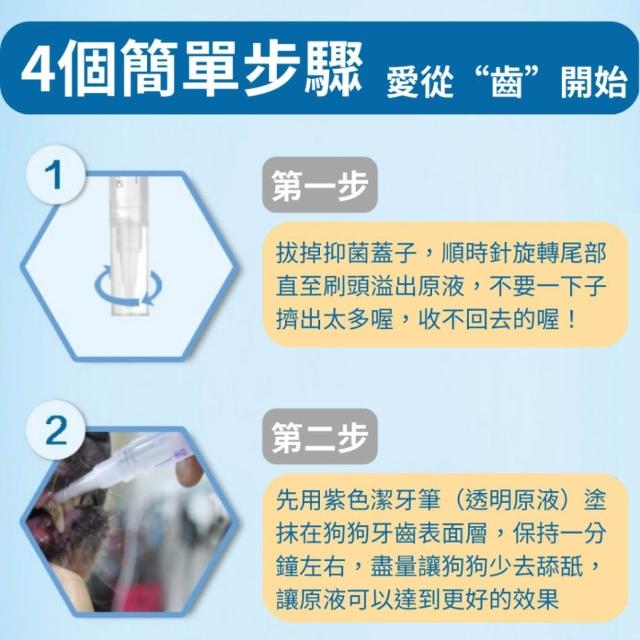 4個簡單步驟 愛從“齒”開始

1

第一步

拔掉抑菌蓋子，順時針旋轉尾部直至刷頭溢出原液，不要一下子擠出太多喔，收不回去的喔！

2

第二步

先用紫色潔牙筆（透明原液）塗抹在狗狗牙齒表面層，保持一分鐘左右，盡量讓狗狗少去舔舐，讓原液可以達到更好的效果